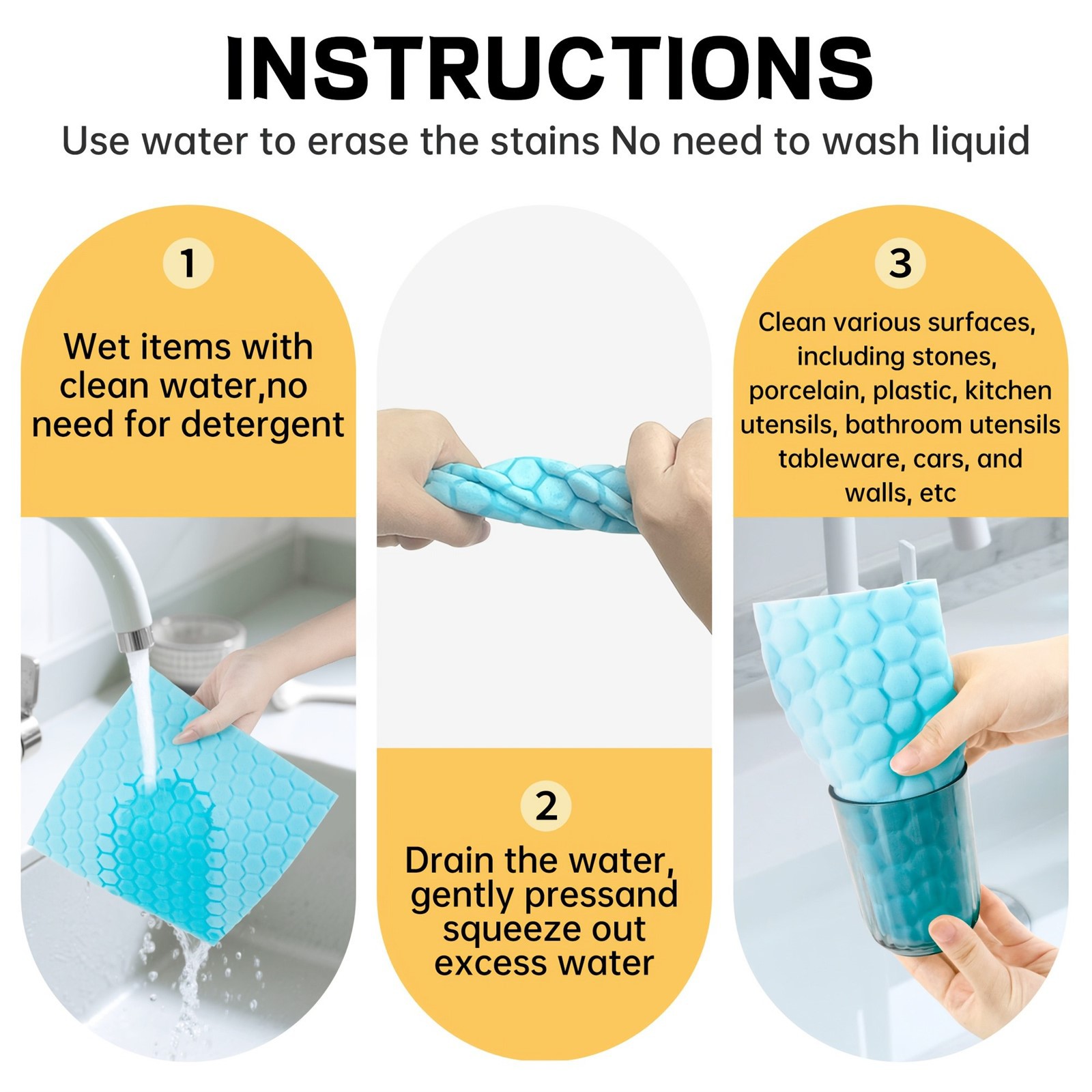 INSTRUCTIONS

Use water to erase the stains No need to wash liquid

1

Wet items with clean water,no need for detergent

2

Drain the water, gently pressand squeeze out excess water

3

Clean various surfaces, including stones, porcelain, plastic, kitchen utensils, bathroom utensils tableware, cars, and walls, etc